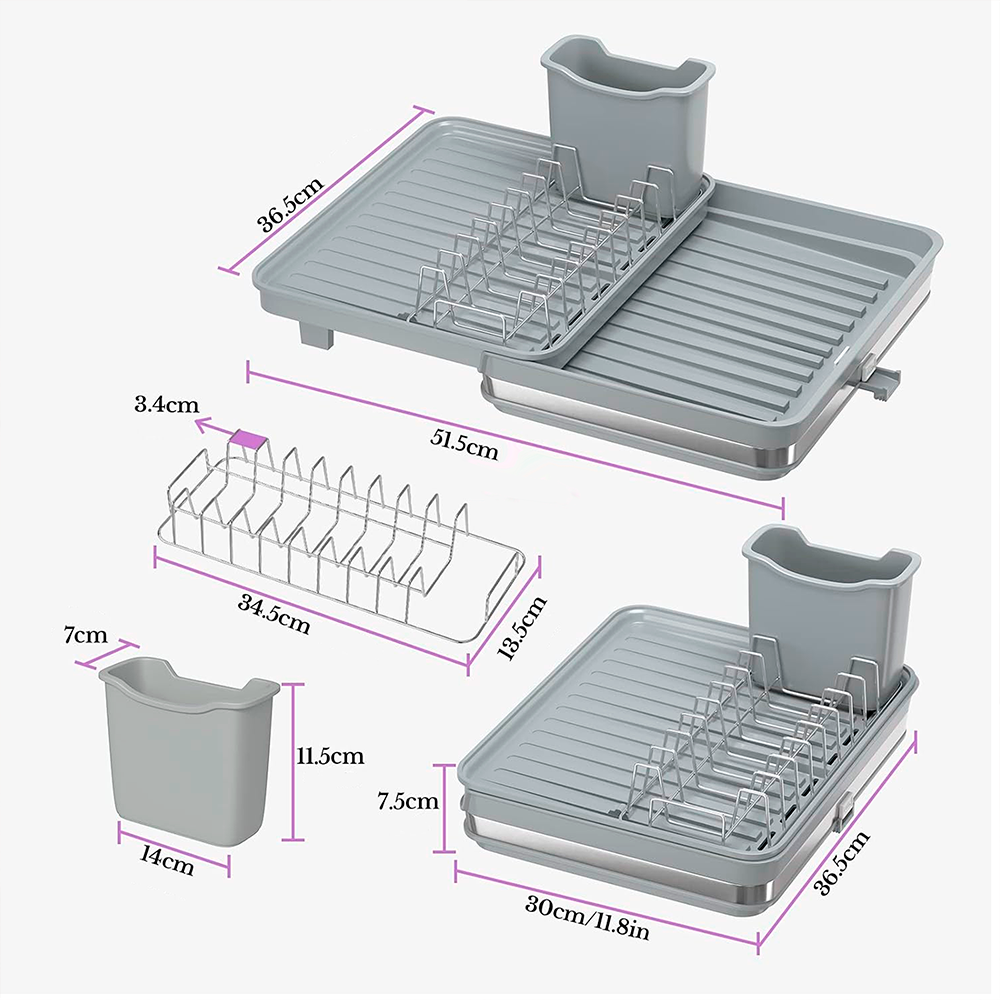 36.5cm

51.5cm

3.4cm

34.5cm

13.5cm

7cm

11.5cm

14cm

7.5cm

30cm/11.8in

36.5cm